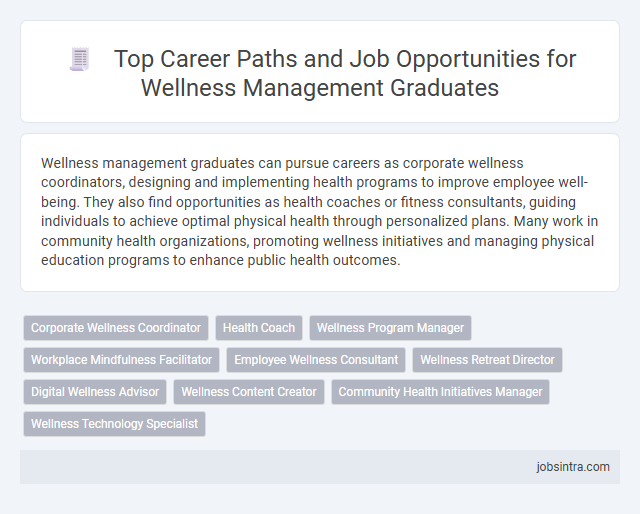 Top Career Paths and Job Opportunities for Wellness Management Graduates

Wellness management graduates can pursue careers as corporate wellness coordinators, designing and implementing health programs to improve employee well-being. They also find opportunities as health coaches or fitness consultants, guiding individuals to achieve optimal physical health through personalized plans. Many work in community health organizations, promoting wellness initiatives and managing physical education programs to enhance public health outcomes.

Corporate Wellness Coordinator
Health Coach
Wellness Program Manager
Workplace Mindfulness Facilitator
Employee Wellness Consultant
Wellness Retreat Director
Digital Wellness Advisor
Wellness Content Creator
Community Health Initiatives Manager
Wellness Technology Specialist

jobsintra.com