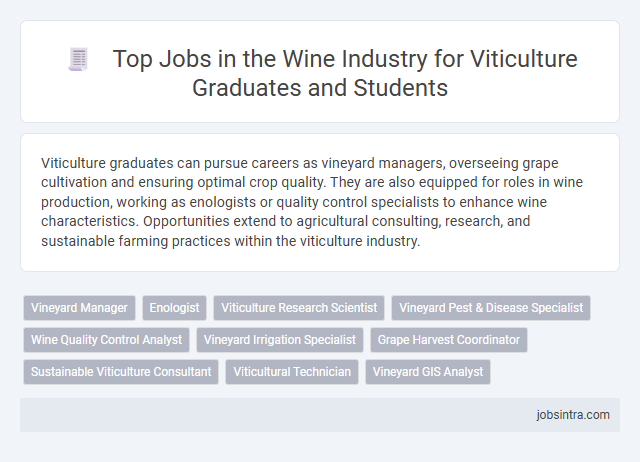 Top Jobs in the Wine Industry for Viticulture Graduates and Students

Viticulture graduates can pursue careers as vineyard managers, overseeing grape cultivation and ensuring optimal crop quality. They are also equipped for roles in wine production, working as enologists or quality control specialists to enhance wine characteristics. Opportunities extend to agricultural consulting, research, and sustainable farming practices within the viticulture industry.

Vineyard Manager
Enologist
Viticulture Research Scientist
Vineyard Pest & Disease Specialist
Wine Quality Control Analyst
Vineyard Irrigation Specialist
Grape Harvest Coordinator
Sustainable Viticulture Consultant
Viticultural Technician
Vineyard GIS Analyst

jobsintra.com