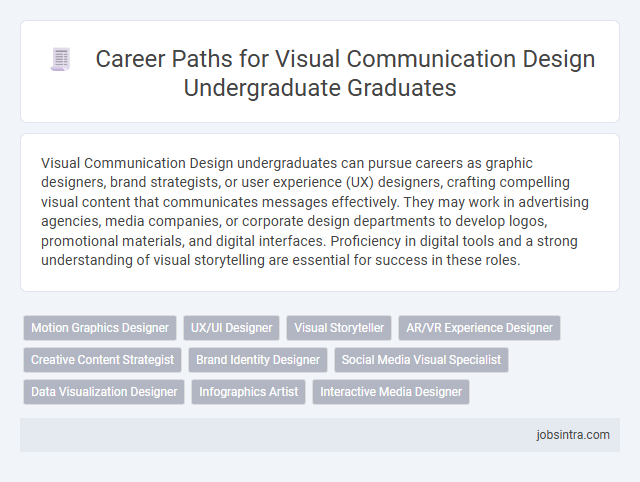 Career Paths for Visual Communication Design Undergraduate Graduates

Visual Communication Design undergraduates can pursue careers as graphic designers, brand strategists, or user experience (UX) designers, crafting compelling visual content that communicates messages effectively. They may work in advertising agencies, media companies, or corporate design departments to develop logos, promotional materials, and digital interfaces. Proficiency in digital tools and a strong understanding of visual storytelling are essential for success in these roles.

Motion Graphics Designer
UX/UI Designer
Visual Storyteller
AR/VR Experience Designer
Creative Content Strategist
Brand Identity Designer
Social Media Visual Specialist
Data Visualization Designer
Infographics Artist
Interactive Media Designer

jobsintra.com