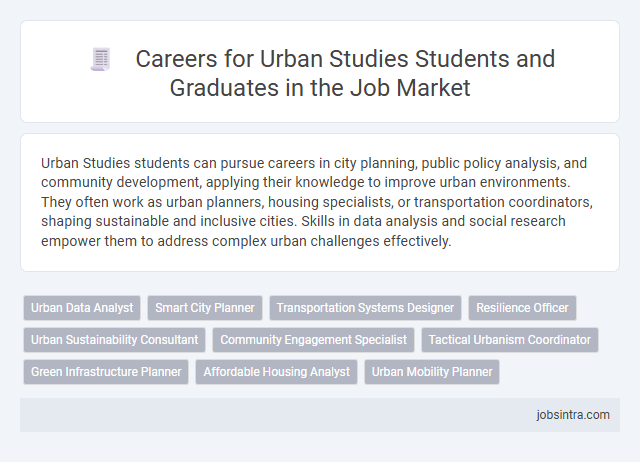 Careers for Urban Studies Students and Graduates in the Job Market

Urban Studies students can pursue careers in city planning, public policy analysis, and community development, applying their knowledge to improve urban environments. They often work as urban planners, housing specialists, or transportation coordinators, shaping sustainable and inclusive cities. Skills in data analysis and social research empower them to address complex urban challenges effectively.

Urban Data Analyst
Smart City Planner
Transportation Systems Designer
Resilience Officer
Urban Sustainability Consultant
Community Engagement Specialist
Tactical Urbanism Coordinator
Green Infrastructure Planner
Affordable Housing Analyst
Urban Mobility Planner

jobsintra.com