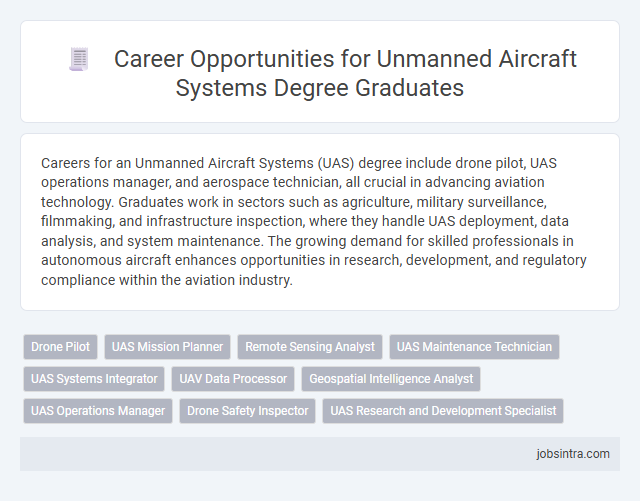 Career Opportunities for Unmanned Aircraft Systems Degree Graduates

Careers for an Unmanned Aircraft Systems (UAS) degree include drone pilot, UAS operations manager, and aerospace technician, all crucial in advancing aviation technology. Graduates work in sectors such as agriculture, military surveillance, filmmaking, and infrastructure inspection, where they handle UAS deployment, data analysis, and system maintenance. The growing demand for skilled professionals in autonomous aircraft enhances opportunities in research, development, and regulatory compliance within the aviation industry.

Drone Pilot
UAS Mission Planner
Remote Sensing Analyst
UAS Maintenance Technician
UAS Systems Integrator
UAV Data Processor
Geospatial Intelligence Analyst
UAS Operations Manager
Drone Safety Inspector
UAS Research and Development Specialist

jobsintra.com