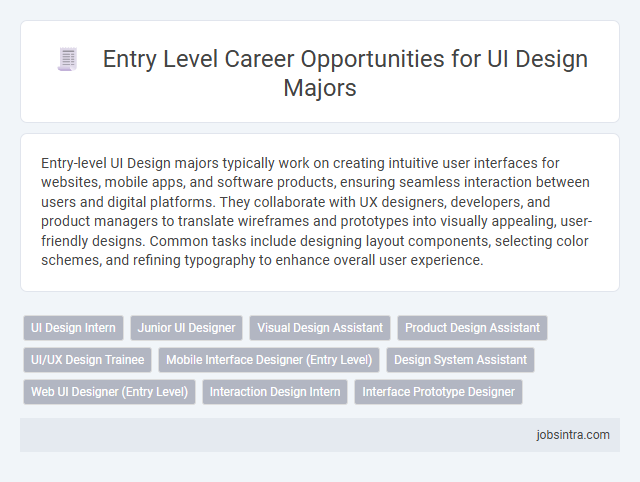 Entry Level Career Opportunities for UI Design Majors

Entry-level UI Design majors typically work on creating intuitive user interfaces for websites, mobile apps, and software products, ensuring seamless interaction between users and digital platforms. They collaborate with UX designers, developers, and product managers to translate wireframes and prototypes into visually appealing, user-friendly designs. Common tasks include designing layout components, selecting color schemes, and refining typography to enhance overall user experience.

UI Design Intern
Junior UI Designer
Visual Design Assistant
Product Design Assistant
UI/UX Design Trainee
Mobile Interface Designer (Entry Level)
Design System Assistant
Web UI Designer (Entry Level)
Interaction Design Intern
Interface Prototype Designer

jobsintra.com