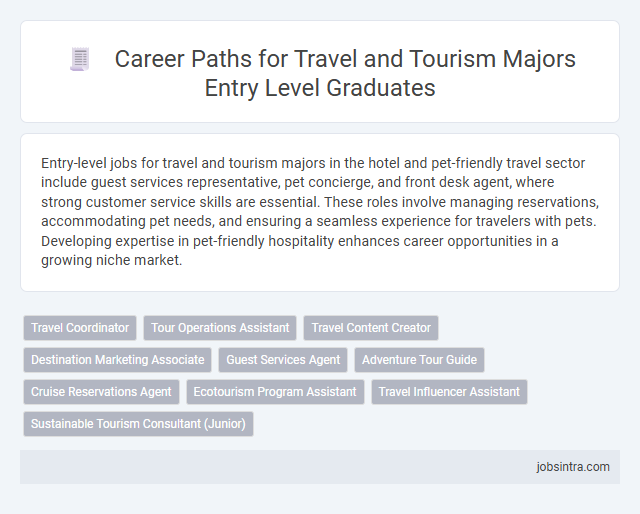 Career Paths for Travel and Tourism Majors Entry Level Graduates

Entry-level jobs for travel and tourism majors in the hotel and pet-friendly travel sector include guest services representative, pet concierge, and front desk agent, where strong customer service skills are essential. These roles involve managing reservations, accommodating pet needs, and ensuring a seamless experience for travelers with pets. Developing expertise in pet-friendly hospitality enhances career opportunities in a growing niche market.

Travel Coordinator
Tour Operations Assistant
Travel Content Creator
Destination Marketing Associate
Guest Services Agent
Adventure Tour Guide
Cruise Reservations Agent
Ecotourism Program Assistant
Travel Influencer Assistant
Sustainable Tourism Consultant (Junior)

jobsintra.com