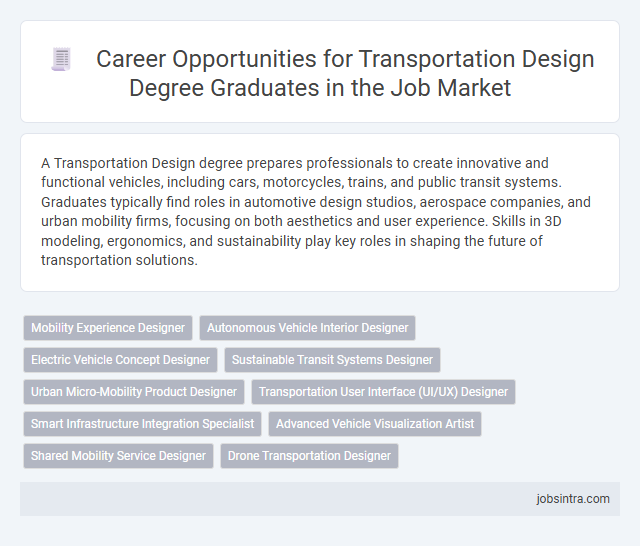 Career Opportunities for Transportation Design Degree Graduates in the Job Market

A Transportation Design degree prepares professionals to create innovative and functional vehicles, including cars, motorcycles, trains, and public transit systems. Graduates typically find roles in automotive design studios, aerospace companies, and urban mobility firms, focusing on both aesthetics and user experience. Skills in 3D modeling, ergonomics, and sustainability play key roles in shaping the future of transportation solutions.

Mobility Experience Designer

Autonomous Vehicle Interior Designer

Electric Vehicle Concept Designer

Sustainable Transit Systems Designer

Urban Micro-Mobility Product Designer

Transportation User Interface (UI/UX) Designer

Smart Infrastructure Integration Specialist

Advanced Vehicle Visualization Artist

Shared Mobility Service Designer

Drone Transportation Designer

jobsintra.com