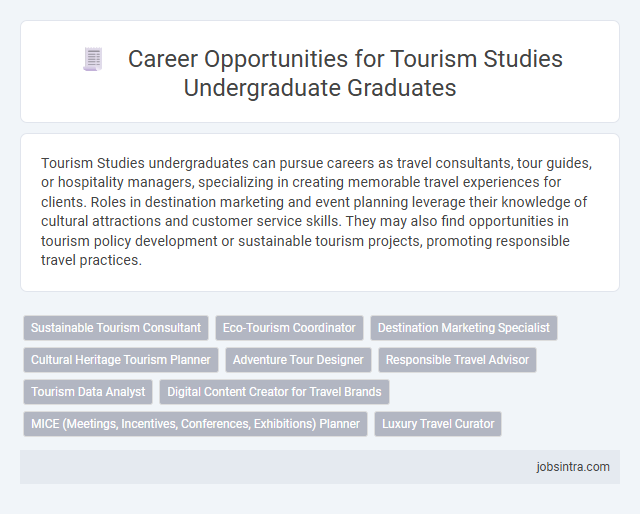 Career Opportunities for Tourism Studies Undergraduate Graduates

Tourism Studies undergraduates can pursue careers as travel consultants, tour guides, or hospitality managers, specializing in creating memorable travel experiences for clients. Roles in destination marketing and event planning leverage their knowledge of cultural attractions and customer service skills. They may also find opportunities in tourism policy development or sustainable tourism projects, promoting responsible travel practices.

Sustainable Tourism Consultant
Eco-Tourism Coordinator
Destination Marketing Specialist
Cultural Heritage Tourism Planner
Adventure Tour Designer
Responsible Travel Advisor
Tourism Data Analyst
Digital Content Creator for Travel Brands
MICE (Meetings, Incentives, Conferences, Exhibitions) Planner
Luxury Travel Curator

jobsintra.com