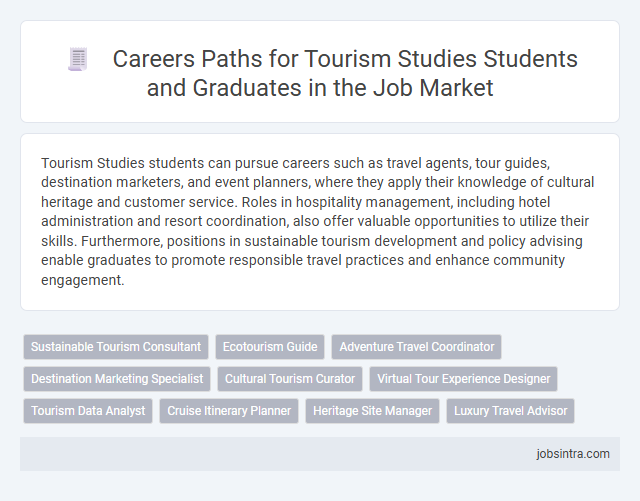 Careers Paths for Tourism Studies Students and Graduates in the Job Market

Tourism Studies students can pursue careers such as travel agents, tour guides, destination marketers, and event planners, where they apply their knowledge of cultural heritage and customer service. Roles in hospitality management, including hotel administration and resort coordination, also offer valuable opportunities to utilize their skills. Furthermore, positions in sustainable tourism development and policy advising enable graduates to promote responsible travel practices and enhance community engagement.

Sustainable Tourism Consultant
Ecotourism Guide
Adventure Travel Coordinator
Destination Marketing Specialist
Cultural Tourism Curator
Virtual Tour Experience Designer
Tourism Data Analyst
Cruise Itinerary Planner
Heritage Site Manager
Luxury Travel Advisor

jobsintra.com