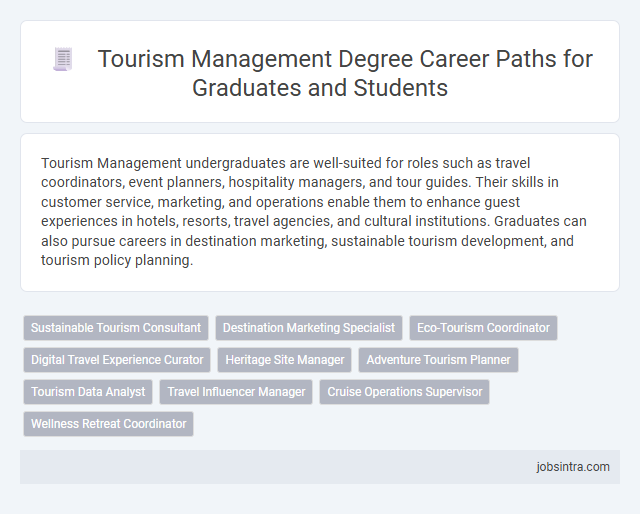 Tourism Management Degree Career Paths for Graduates and Students

Tourism Management undergraduates are well-suited for roles such as travel coordinators, event planners, hospitality managers, and tour guides. Their skills in customer service, marketing, and operations enable them to enhance guest experiences in hotels, resorts, travel agencies, and cultural institutions. Graduates can also pursue careers in destination marketing, sustainable tourism development, and tourism policy planning.

Sustainable Tourism Consultant
Destination Marketing Specialist
Eco-Tourism Coordinator
Digital Travel Experience Curator
Heritage Site Manager
Adventure Tourism Planner
Tourism Data Analyst
Travel Influencer Manager
Cruise Operations Supervisor
Wellness Retreat Coordinator

jobsintra.com