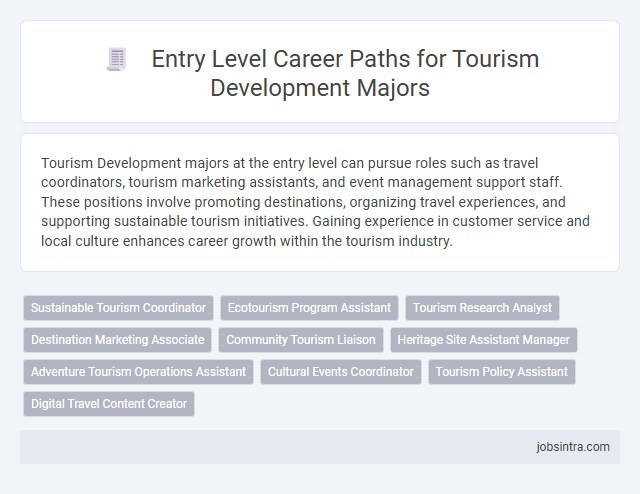 Entry Level Career Paths for Tourism Development Majors

Tourism Development majors at the entry level can pursue roles such as travel coordinators, tourism marketing assistants, and event management support staff. These positions involve promoting destinations, organizing travel experiences, and supporting sustainable tourism initiatives. Gaining experience in customer service and local culture enhances career growth within the tourism industry.

Sustainable Tourism Coordinator
Ecotourism Program Assistant
Tourism Research Analyst
Destination Marketing Associate
Community Tourism Liaison
Heritage Site Assistant Manager
Adventure Tourism Operations Assistant
Cultural Events Coordinator
Tourism Policy Assistant
Digital Travel Content Creator

jobsintra.com