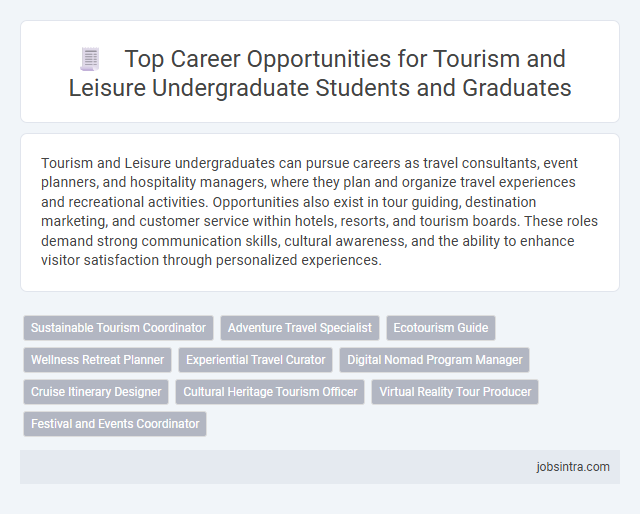 Top Career Opportunities for Tourism and Leisure Undergraduate Students and Graduates

Tourism and Leisure undergraduates can pursue careers as travel consultants, event planners, and hospitality managers, where they plan and organize travel experiences and recreational activities. Opportunities also exist in tour guiding, destination marketing, and customer service within hotels, resorts, and tourism boards. These roles demand strong communication skills, cultural awareness, and the ability to enhance visitor satisfaction through personalized experiences.

Sustainable Tourism Coordinator
Adventure Travel Specialist
Ecotourism Guide
Wellness Retreat Planner
Experiential Travel Curator
Digital Nomad Program Manager
Cruise Itinerary Designer
Cultural Heritage Tourism Officer
Virtual Reality Tour Producer
Festival and Events Coordinator

jobsintra.com