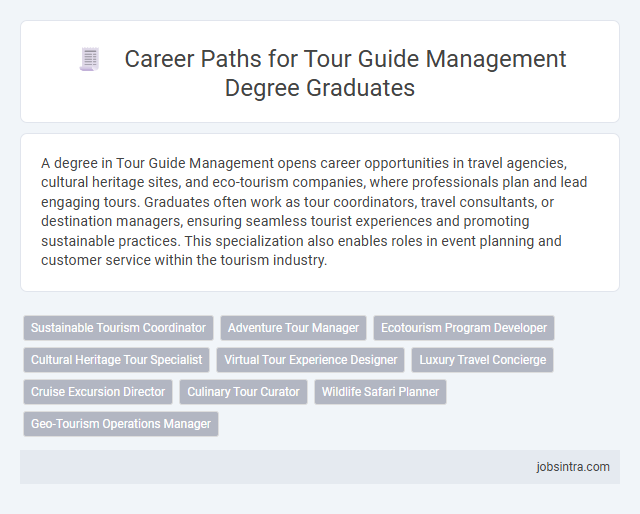 Career Paths for Tour Guide Management Degree Graduates

A degree in Tour Guide Management opens career opportunities in travel agencies, cultural heritage sites, and eco-tourism companies, where professionals plan and lead engaging tours. Graduates often work as tour coordinators, travel consultants, or destination managers, ensuring seamless tourist experiences and promoting sustainable practices. This specialization also enables roles in event planning and customer service within the tourism industry.

Sustainable Tourism Coordinator
Adventure Tour Manager
Ecotourism Program Developer
Cultural Heritage Tour Specialist
Virtual Tour Experience Designer
Luxury Travel Concierge
Cruise Excursion Director
Culinary Tour Curator
Wildlife Safari Planner
Geo-Tourism Operations Manager

jobsintra.com