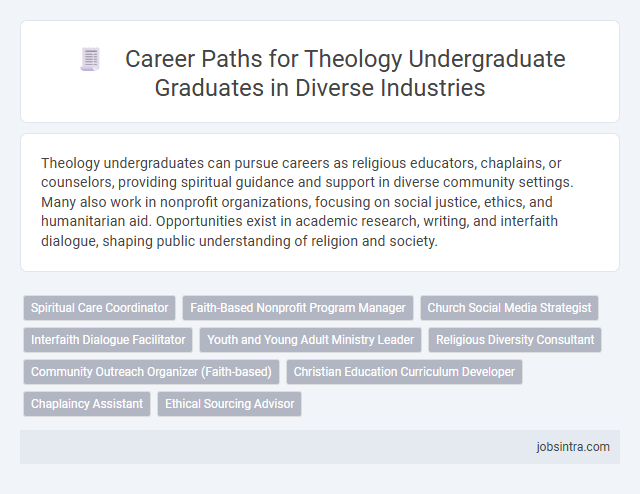 Career Paths for Theology Undergraduate Graduates in Diverse Industries

Theology undergraduates can pursue careers as religious educators, chaplains, or counselors, providing spiritual guidance and support in diverse community settings. Many also work in nonprofit organizations, focusing on social justice, ethics, and humanitarian aid. Opportunities exist in academic research, writing, and interfaith dialogue, shaping public understanding of religion and society.

Spiritual Care Coordinator
Faith-Based Nonprofit Program Manager
Church Social Media Strategist
Interfaith Dialogue Facilitator
Youth and Young Adult Ministry Leader
Religious Diversity Consultant
Community Outreach Organizer (Faith-based)
Christian Education Curriculum Developer
Chaplaincy Assistant
Ethical Sourcing Advisor

jobsintra.com