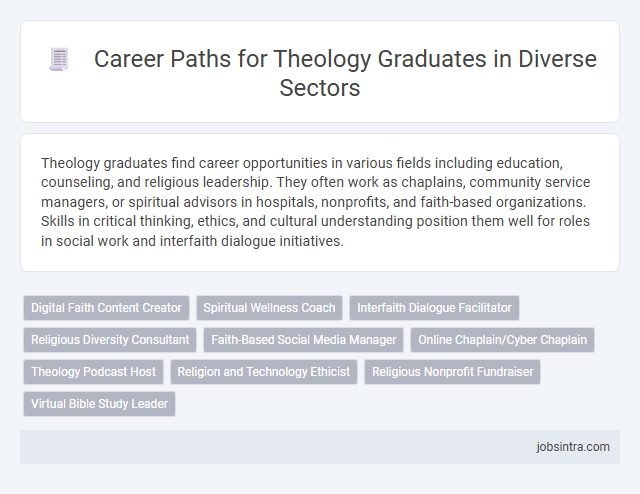 Career Paths for Theology Graduates in Diverse Sectors

Theology graduates find career opportunities in various fields including education, counseling, and religious leadership. They often work as chaplains, community service managers, or spiritual advisors in hospitals, nonprofits, and faith-based organizations. Skills in critical thinking, ethics, and cultural understanding position them well for roles in social work and interfaith dialogue initiatives.

Digital Faith Content Creator
Spiritual Wellness Coach
Interfaith Dialogue Facilitator
Religious Diversity Consultant
Faith-Based Social Media Manager
Online Chaplain/Cyber Chaplain
Theology Podcast Host
Religion and Technology Ethicist
Religious Nonprofit Fundraiser
Virtual Bible Study Leader

jobsintra.com