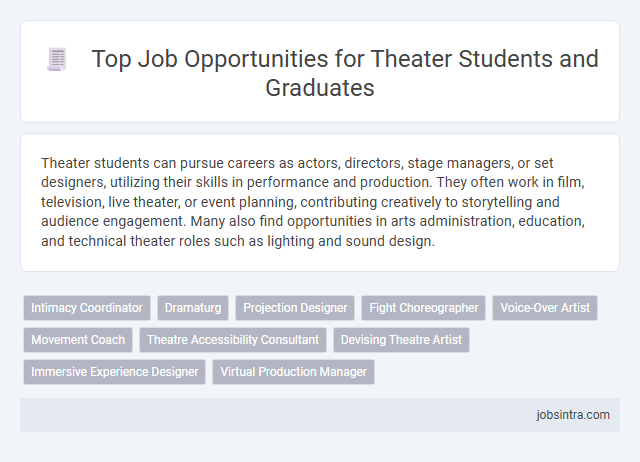 Top Job Opportunities for Theater Students and Graduates

Theater students can pursue careers as actors, directors, stage managers, or set designers, utilizing their skills in performance and production. They often work in film, television, live theater, or event planning, contributing creatively to storytelling and audience engagement. Many also find opportunities in arts administration, education, and technical theater roles such as lighting and sound design.

Intimacy Coordinator
Dramaturg
Projection Designer
Fight Choreographer
Voice-Over Artist
Movement Coach
Theatre Accessibility Consultant
Devising Theatre Artist
Immersive Experience Designer
Virtual Production Manager

jobsintra.com