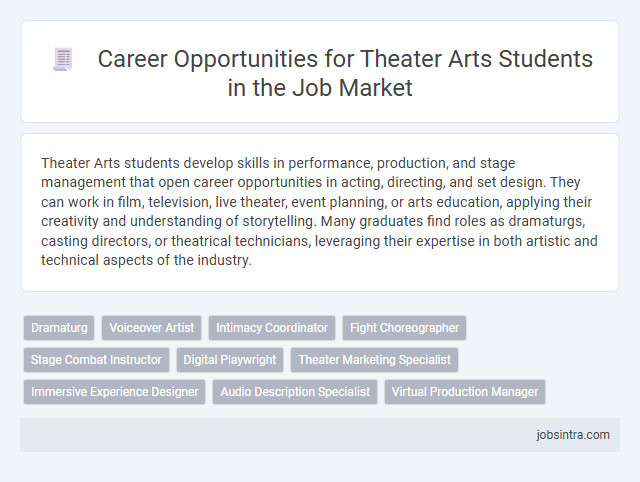 Career Opportunities for Theater Arts Students in the Job Market

Theater Arts students develop skills in performance, production, and stage management that open career opportunities in acting, directing, and set design. They can work in film, television, live theater, event planning, or arts education, applying their creativity and understanding of storytelling. Many graduates find roles as dramaturgs, casting directors, or theatrical technicians, leveraging their expertise in both artistic and technical aspects of the industry.

Dramaturg
Voiceover Artist
Intimacy Coordinator
Fight Choreographer
Stage Combat Instructor
Digital Playwright
Theater Marketing Specialist
Immersive Experience Designer
Audio Description Specialist
Virtual Production Manager

jobsintra.com