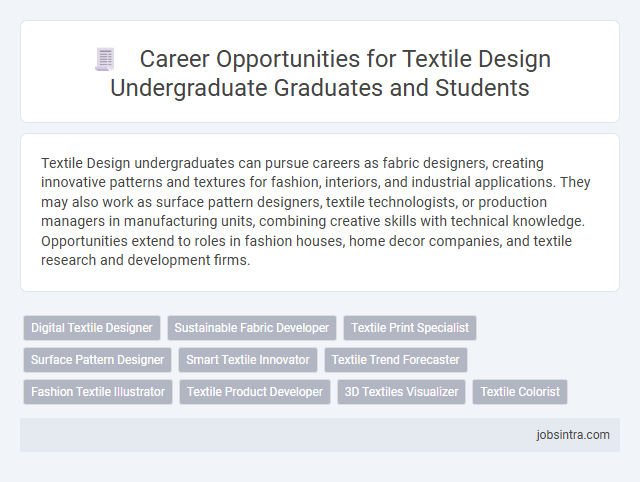 Career Opportunities for Textile Design Undergraduate Graduates and Students

Textile Design undergraduates can pursue careers as fabric designers, creating innovative patterns and textures for fashion, interiors, and industrial applications. They may also work as surface pattern designers, textile technologists, or production managers in manufacturing units, combining creative skills with technical knowledge. Opportunities extend to roles in fashion houses, home decor companies, and textile research and development firms.

Digital Textile Designer
Sustainable Fabric Developer
Textile Print Specialist
Surface Pattern Designer
Smart Textile Innovator
Textile Trend Forecaster
Fashion Textile Illustrator
Textile Product Developer
3D Textiles Visualizer
Textile Colorist

jobsintra.com