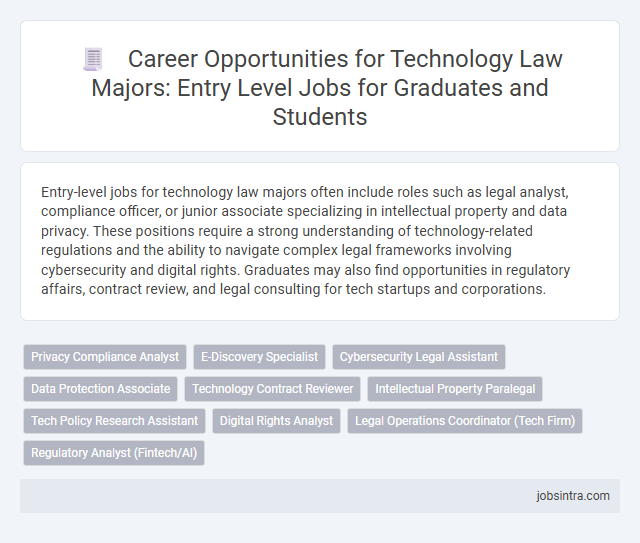 Career Opportunities for Technology Law Majors: Entry Level Jobs for Graduates and Students

Entry-level jobs for technology law majors often include roles such as legal analyst, compliance officer, or junior associate specializing in intellectual property and data privacy. These positions require a strong understanding of technology-related regulations and the ability to navigate complex legal frameworks involving cybersecurity and digital rights. Graduates may also find opportunities in regulatory affairs, contract review, and legal consulting for tech startups and corporations.

Privacy Compliance Analyst
E-Discovery Specialist
Cybersecurity Legal Assistant
Data Protection Associate
Technology Contract Reviewer
Intellectual Property Paralegal
Tech Policy Research Assistant
Digital Rights Analyst
Legal Operations Coordinator (Tech Firm)
Regulatory Analyst (Fintech/AI)

jobsintra.com