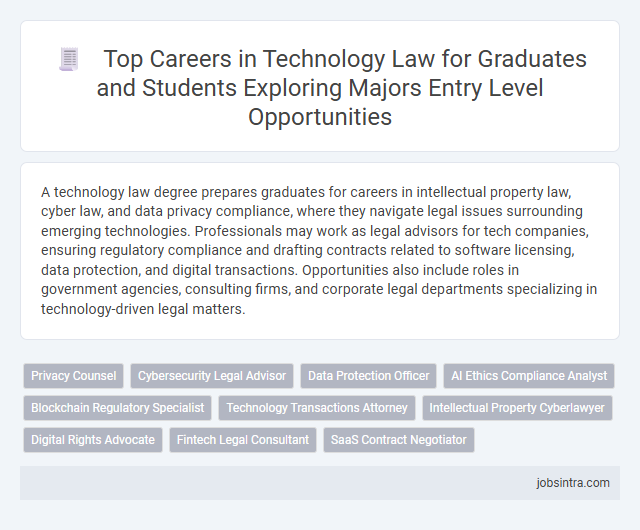 Top Careers in Technology Law for Graduates and Students Exploring Majors Entry Level Opportunities

A technology law degree prepares graduates for careers in intellectual property law, cyber law, and data privacy compliance, where they navigate legal issues surrounding emerging technologies. Professionals may work as legal advisors for tech companies, ensuring regulatory compliance and drafting contracts related to software licensing, data protection, and digital transactions. Opportunities also include roles in government agencies, consulting firms, and corporate legal departments specializing in technology-driven legal matters.

Privacy Counsel
Cybersecurity Legal Advisor
Data Protection Officer
AI Ethics Compliance Analyst
Blockchain Regulatory Specialist
Technology Transactions Attorney
Intellectual Property Cyberlawyer
Digital Rights Advocate
Fintech Legal Consultant
SaaS Contract Negotiator

jobsintra.com