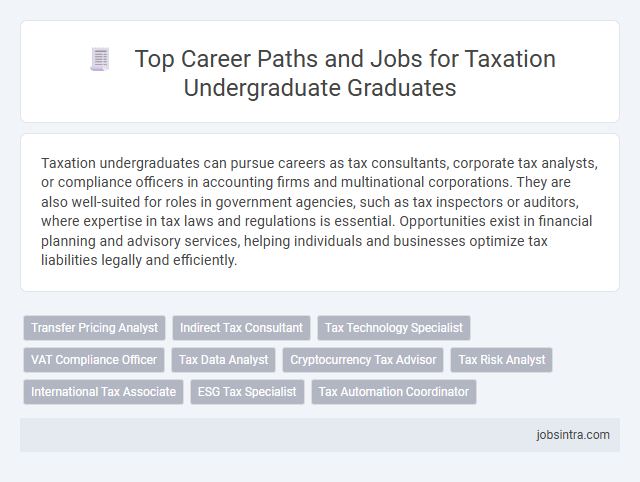 Top Career Paths and Jobs for Taxation Undergraduate Graduates

Taxation undergraduates can pursue careers as tax consultants, corporate tax analysts, or compliance officers in accounting firms and multinational corporations. They are also well-suited for roles in government agencies, such as tax inspectors or auditors, where expertise in tax laws and regulations is essential. Opportunities exist in financial planning and advisory services, helping individuals and businesses optimize tax liabilities legally and efficiently.

Transfer Pricing Analyst
Indirect Tax Consultant
Tax Technology Specialist
VAT Compliance Officer
Tax Data Analyst
Cryptocurrency Tax Advisor
Tax Risk Analyst
International Tax Associate
ESG Tax Specialist
Tax Automation Coordinator

jobsintra.com