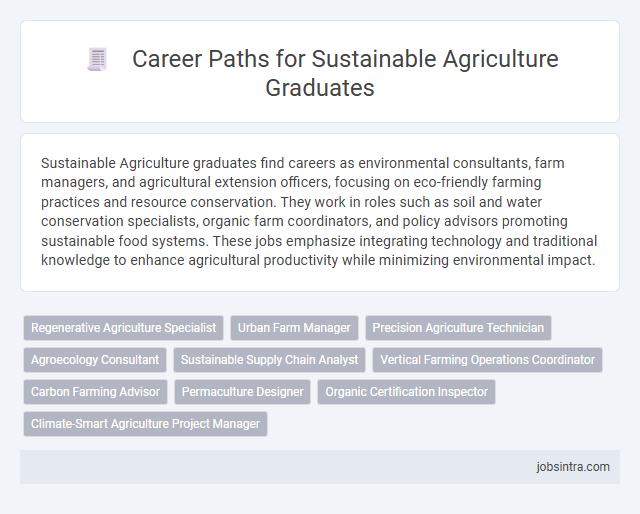 Career Paths for Sustainable Agriculture Graduates

Sustainable Agriculture graduates find careers as environmental consultants, farm managers, and agricultural extension officers, focusing on eco-friendly farming practices and resource conservation. They work in roles such as soil and water conservation specialists, organic farm coordinators, and policy advisors promoting sustainable food systems. These jobs emphasize integrating technology and traditional knowledge to enhance agricultural productivity while minimizing environmental impact.

Regenerative Agriculture Specialist
Urban Farm Manager
Precision Agriculture Technician
Agroecology Consultant
Sustainable Supply Chain Analyst
Vertical Farming Operations Coordinator
Carbon Farming Advisor
Permaculture Designer
Organic Certification Inspector
Climate-Smart Agriculture Project Manager

jobsintra.com