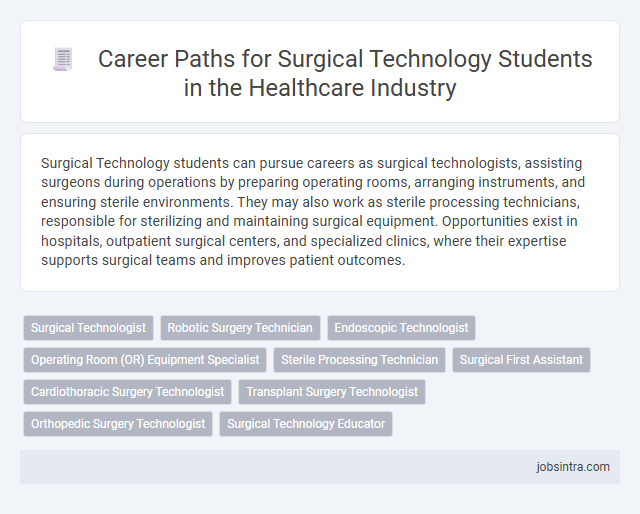 Career Paths for Surgical Technology Students in the Healthcare Industry

Surgical Technology students can pursue careers as surgical technologists, assisting surgeons during operations by preparing operating rooms, arranging instruments, and ensuring sterile environments. They may also work as sterile processing technicians, responsible for sterilizing and maintaining surgical equipment. Opportunities exist in hospitals, outpatient surgical centers, and specialized clinics, where their expertise supports surgical teams and improves patient outcomes.

Surgical Technologist
Robotic Surgery Technician
Endoscopic Technologist
Operating Room (OR) Equipment Specialist
Sterile Processing Technician
Surgical First Assistant
Cardiothoracic Surgery Technologist
Transplant Surgery Technologist
Orthopedic Surgery Technologist
Surgical Technology Educator

jobsintra.com