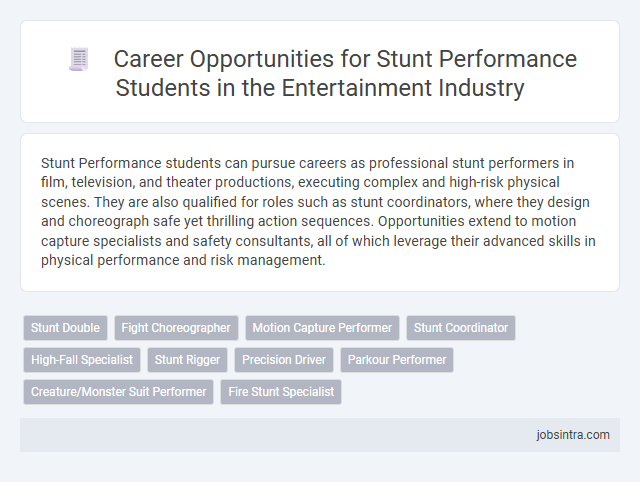 Career Opportunities for Stunt Performance Students in the Entertainment Industry

Stunt Performance students can pursue careers as professional stunt performers in film, television, and theater productions, executing complex and high-risk physical scenes. They are also qualified for roles such as stunt coordinators, where they design and choreograph safe yet thrilling action sequences. Opportunities extend to motion capture specialists and safety consultants, all of which leverage their advanced skills in physical performance and risk management.

Stunt Double
Fight Choreographer
Motion Capture Performer
Stunt Coordinator
High-Fall Specialist
Stunt Rigger
Precision Driver
Parkour Performer
Creature/Monster Suit Performer
Fire Stunt Specialist

jobsintra.com