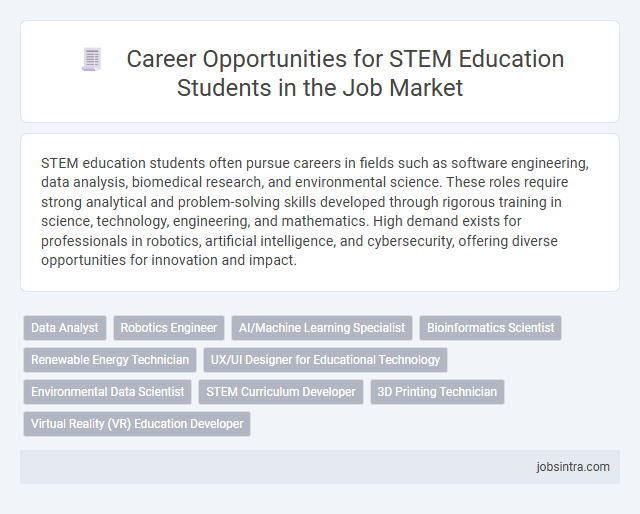 Career Opportunities for STEM Education Students in the Job Market

STEM education students often pursue careers in fields such as software engineering, data analysis, biomedical research, and environmental science. These roles require strong analytical and problem-solving skills developed through rigorous training in science, technology, engineering, and mathematics. High demand exists for professionals in robotics, artificial intelligence, and cybersecurity, offering diverse opportunities for innovation and impact.

Data Analyst
Robotics Engineer
AI/Machine Learning Specialist
Bioinformatics Scientist
Renewable Energy Technician
UX/UI Designer for Educational Technology
Environmental Data Scientist
STEM Curriculum Developer
3D Printing Technician
Virtual Reality (VR) Education Developer

jobsintra.com