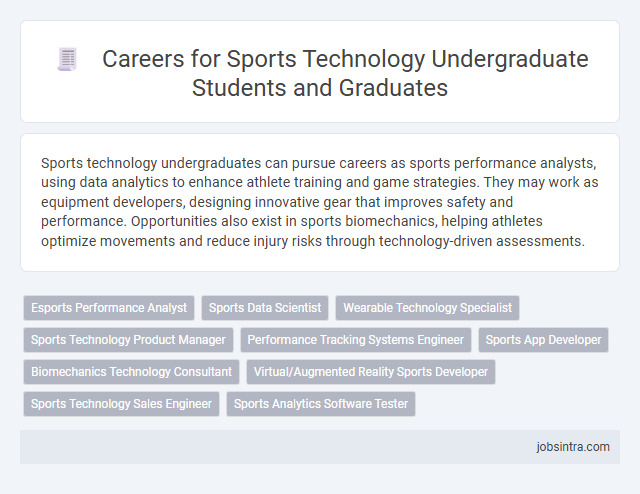 Careers for Sports Technology Undergraduate Students and Graduates

Sports technology undergraduates can pursue careers as sports performance analysts, using data analytics to enhance athlete training and game strategies. They may work as equipment developers, designing innovative gear that improves safety and performance. Opportunities also exist in sports biomechanics, helping athletes optimize movements and reduce injury risks through technology-driven assessments.

Esports Performance Analyst
Sports Data Scientist
Wearable Technology Specialist
Sports Technology Product Manager
Performance Tracking Systems Engineer
Sports App Developer
Biomechanics Technology Consultant
Virtual/Augmented Reality Sports Developer
Sports Technology Sales Engineer
Sports Analytics Software Tester

jobsintra.com