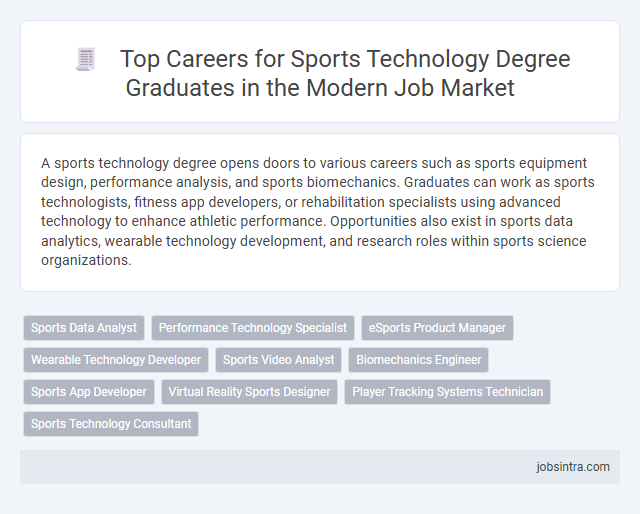 Top Careers for Sports Technology Degree Graduates in the Modern Job Market

A sports technology degree opens doors to various careers such as sports equipment design, performance analysis, and sports biomechanics. Graduates can work as sports technologists, fitness app developers, or rehabilitation specialists using advanced technology to enhance athletic performance. Opportunities also exist in sports data analytics, wearable technology development, and research roles within sports science organizations.

Sports Data Analyst
Performance Technology Specialist
eSports Product Manager
Wearable Technology Developer
Sports Video Analyst
Biomechanics Engineer
Sports App Developer
Virtual Reality Sports Designer
Player Tracking Systems Technician
Sports Technology Consultant

jobsintra.com