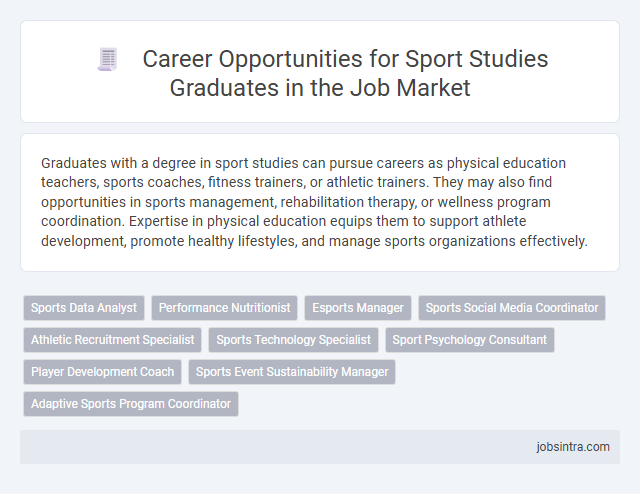 Career Opportunities for Sport Studies Graduates in the Job Market

Graduates with a degree in sport studies can pursue careers as physical education teachers, sports coaches, fitness trainers, or athletic trainers. They may also find opportunities in sports management, rehabilitation therapy, or wellness program coordination. Expertise in physical education equips them to support athlete development, promote healthy lifestyles, and manage sports organizations effectively.

Sports Data Analyst
Performance Nutritionist
Esports Manager
Sports Social Media Coordinator
Athletic Recruitment Specialist
Sports Technology Specialist
Sport Psychology Consultant
Player Development Coach
Sports Event Sustainability Manager
Adaptive Sports Program Coordinator

jobsintra.com