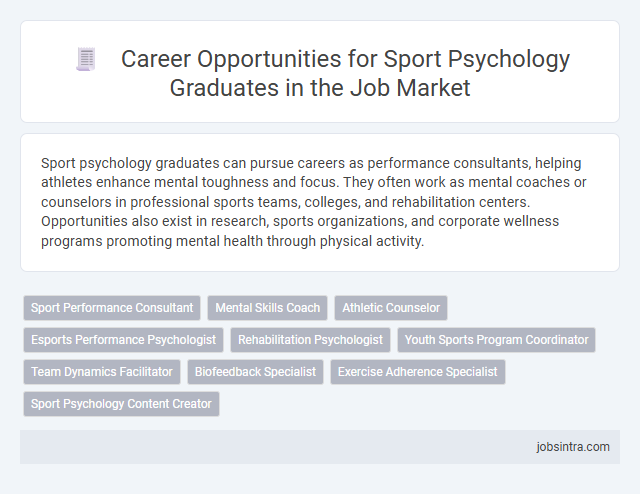 Career Opportunities for Sport Psychology Graduates in the Job Market

Sport psychology graduates can pursue careers as performance consultants, helping athletes enhance mental toughness and focus. They often work as mental coaches or counselors in professional sports teams, colleges, and rehabilitation centers. Opportunities also exist in research, sports organizations, and corporate wellness programs promoting mental health through physical activity.

Sport Performance Consultant
Mental Skills Coach
Athletic Counselor
Esports Performance Psychologist
Rehabilitation Psychologist
Youth Sports Program Coordinator
Team Dynamics Facilitator
Biofeedback Specialist
Exercise Adherence Specialist
Sport Psychology Content Creator

jobsintra.com