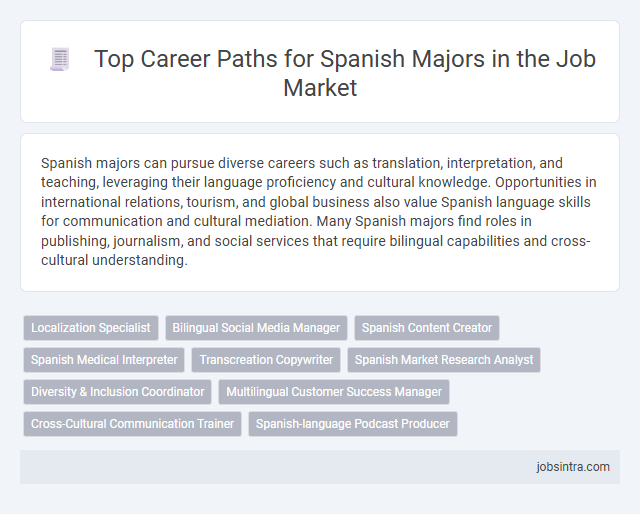 Top Career Paths for Spanish Majors in the Job Market

Spanish majors can pursue diverse careers such as translation, interpretation, and teaching, leveraging their language proficiency and cultural knowledge. Opportunities in international relations, tourism, and global business also value Spanish language skills for communication and cultural mediation. Many Spanish majors find roles in publishing, journalism, and social services that require bilingual capabilities and cross-cultural understanding.

Localization Specialist
Bilingual Social Media Manager
Spanish Content Creator
Spanish Medical Interpreter
Transcreation Copywriter
Spanish Market Research Analyst
Diversity & Inclusion Coordinator
Multilingual Customer Success Manager
Cross-Cultural Communication Trainer
Spanish-language Podcast Producer

jobsintra.com