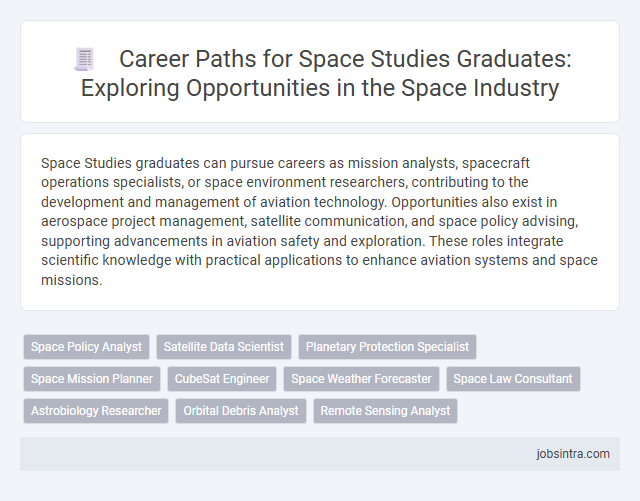 Career Paths for Space Studies Graduates: Exploring Opportunities in the Space Industry

Space Studies graduates can pursue careers as mission analysts, spacecraft operations specialists, or space environment researchers, contributing to the development and management of aviation technology. Opportunities also exist in aerospace project management, satellite communication, and space policy advising, supporting advancements in aviation safety and exploration. These roles integrate scientific knowledge with practical applications to enhance aviation systems and space missions.

Space Policy Analyst
Satellite Data Scientist
Planetary Protection Specialist
Space Mission Planner
CubeSat Engineer
Space Weather Forecaster
Space Law Consultant
Astrobiology Researcher
Orbital Debris Analyst
Remote Sensing Analyst

jobsintra.com