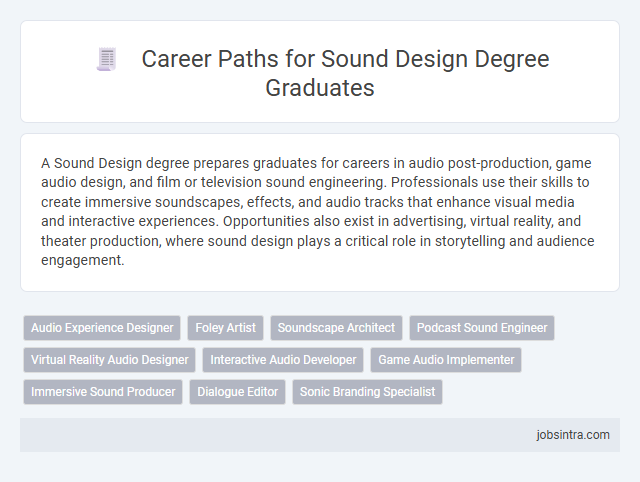 Career Paths for Sound Design Degree Graduates

A Sound Design degree prepares graduates for careers in audio post-production, game audio design, and film or television sound engineering. Professionals use their skills to create immersive soundscapes, effects, and audio tracks that enhance visual media and interactive experiences. Opportunities also exist in advertising, virtual reality, and theater production, where sound design plays a critical role in storytelling and audience engagement.

Audio Experience Designer
Foley Artist
Soundscape Architect
Podcast Sound Engineer
Virtual Reality Audio Designer
Interactive Audio Developer
Game Audio Implementer
Immersive Sound Producer
Dialogue Editor
Sonic Branding Specialist

jobsintra.com