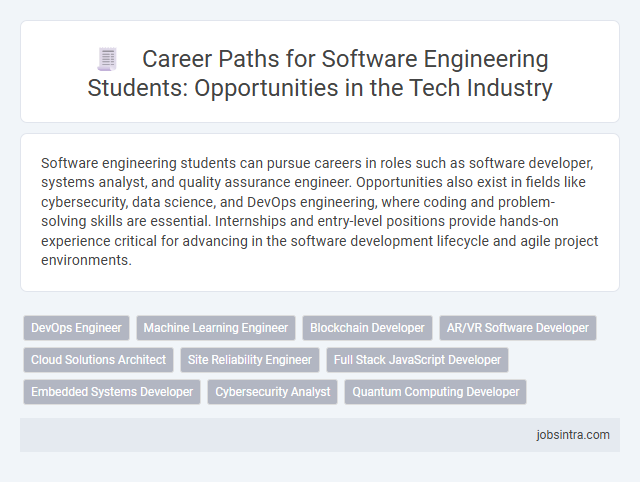 Career Paths for Software Engineering Students: Opportunities in the Tech Industry

Software engineering students can pursue careers in roles such as software developer, systems analyst, and quality assurance engineer. Opportunities also exist in fields like cybersecurity, data science, and DevOps engineering, where coding and problem-solving skills are essential. Internships and entry-level positions provide hands-on experience critical for advancing in the software development lifecycle and agile project environments.

DevOps Engineer
Machine Learning Engineer
Blockchain Developer
AR/VR Software Developer
Cloud Solutions Architect
Site Reliability Engineer
Full Stack JavaScript Developer
Embedded Systems Developer
Cybersecurity Analyst
Quantum Computing Developer

jobsintra.com