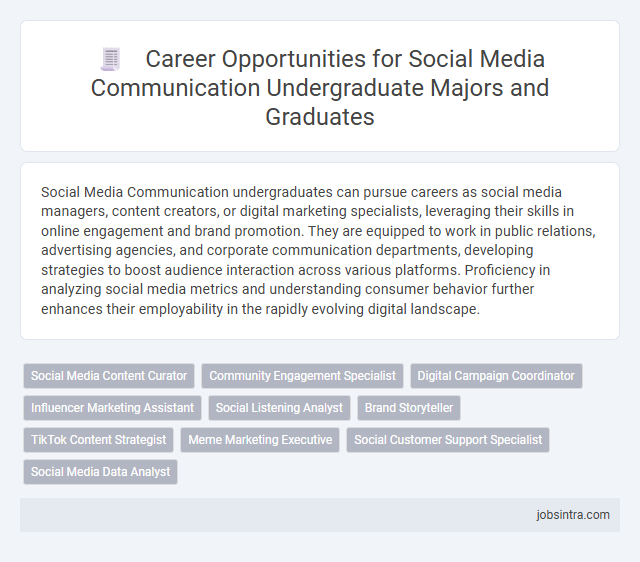 Career Opportunities for Social Media Communication Undergraduate Majors and Graduates

Social Media Communication undergraduates can pursue careers as social media managers, content creators, or digital marketing specialists, leveraging their skills in online engagement and brand promotion. They are equipped to work in public relations, advertising agencies, and corporate communication departments, developing strategies to boost audience interaction across various platforms. Proficiency in analyzing social media metrics and understanding consumer behavior further enhances their employability in the rapidly evolving digital landscape.

Social Media Content Curator
Community Engagement Specialist
Digital Campaign Coordinator
Influencer Marketing Assistant
Social Listening Analyst
Brand Storyteller
TikTok Content Strategist
Meme Marketing Executive
Social Customer Support Specialist
Social Media Data Analyst

jobsintra.com