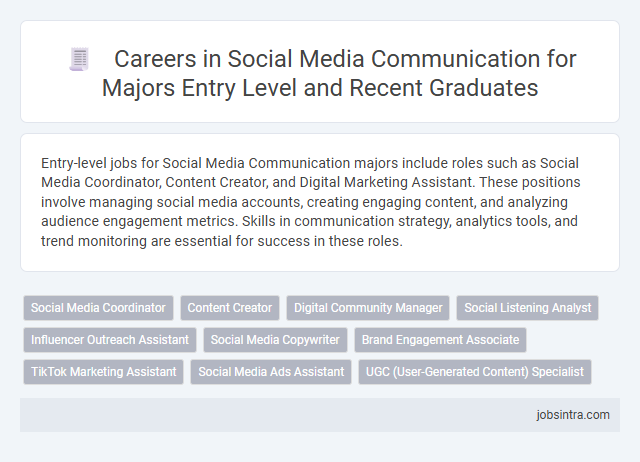 Careers in Social Media Communication for Majors Entry Level and Recent Graduates

Entry-level jobs for Social Media Communication majors include roles such as Social Media Coordinator, Content Creator, and Digital Marketing Assistant. These positions involve managing social media accounts, creating engaging content, and analyzing audience engagement metrics. Skills in communication strategy, analytics tools, and trend monitoring are essential for success in these roles.

Social Media Coordinator
Content Creator
Digital Community Manager
Social Listening Analyst
Influencer Outreach Assistant
Social Media Copywriter
Brand Engagement Associate
TikTok Marketing Assistant
Social Media Ads Assistant
UGC (User-Generated Content) Specialist

jobsintra.com