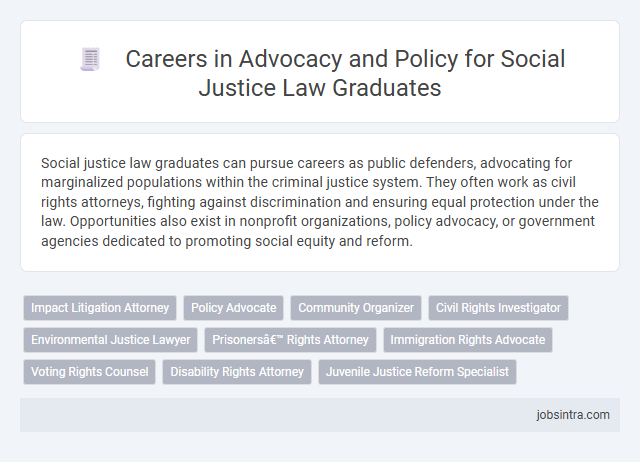 Careers in Advocacy and Policy for Social Justice Law Graduates

Social justice law graduates can pursue careers as public defenders, advocating for marginalized populations within the criminal justice system. They often work as civil rights attorneys, fighting against discrimination and ensuring equal protection under the law. Opportunities also exist in nonprofit organizations, policy advocacy, or government agencies dedicated to promoting social equity and reform.

Impact Litigation Attorney
Policy Advocate
Community Organizer
Civil Rights Investigator
Environmental Justice Lawyer
Prisonersâ€™ Rights Attorney
Immigration Rights Advocate
Voting Rights Counsel
Disability Rights Attorney
Juvenile Justice Reform Specialist

jobsintra.com