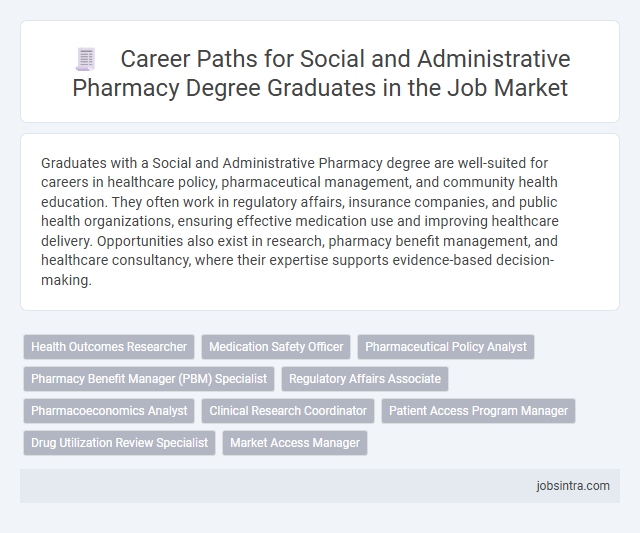 Career Paths for Social and Administrative Pharmacy Degree Graduates in the Job Market

Graduates with a Social and Administrative Pharmacy degree are well-suited for careers in healthcare policy, pharmaceutical management, and community health education. They often work in regulatory affairs, insurance companies, and public health organizations, ensuring effective medication use and improving healthcare delivery. Opportunities also exist in research, pharmacy benefit management, and healthcare consultancy, where their expertise supports evidence-based decision-making.

Health Outcomes Researcher
Medication Safety Officer
Pharmaceutical Policy Analyst
Pharmacy Benefit Manager (PBM) Specialist
Regulatory Affairs Associate
Pharmacoeconomics Analyst
Clinical Research Coordinator
Patient Access Program Manager
Drug Utilization Review Specialist
Market Access Manager

jobsintra.com