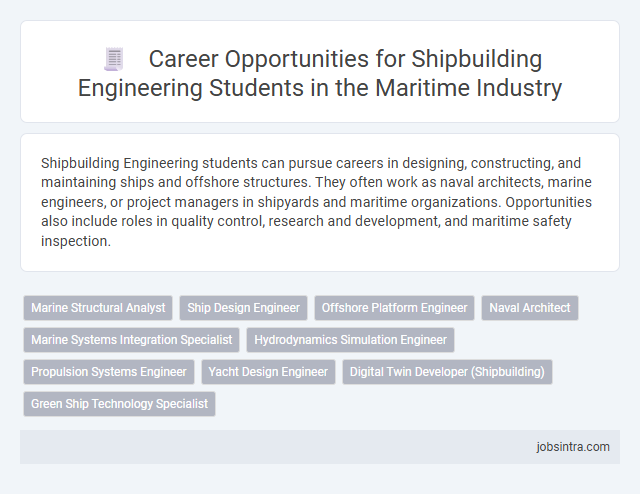 Career Opportunities for Shipbuilding Engineering Students in the Maritime Industry

Shipbuilding Engineering students can pursue careers in designing, constructing, and maintaining ships and offshore structures. They often work as naval architects, marine engineers, or project managers in shipyards and maritime organizations. Opportunities also include roles in quality control, research and development, and maritime safety inspection.

Marine Structural Analyst
Ship Design Engineer
Offshore Platform Engineer
Naval Architect
Marine Systems Integration Specialist
Hydrodynamics Simulation Engineer
Propulsion Systems Engineer
Yacht Design Engineer
Digital Twin Developer (Shipbuilding)
Green Ship Technology Specialist

jobsintra.com