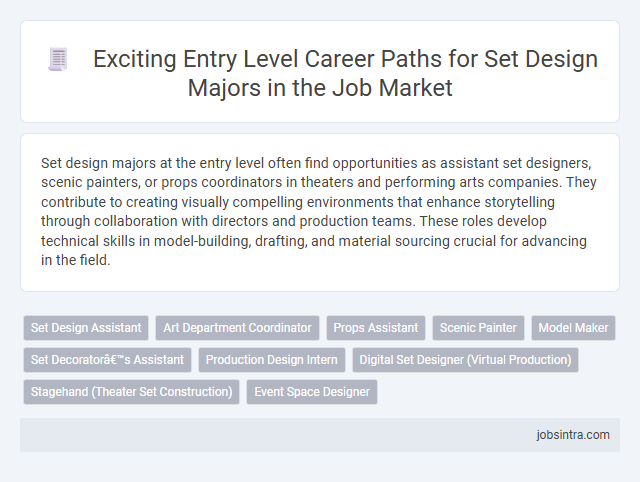 Exciting Entry Level Career Paths for Set Design Majors in the Job Market

Set design majors at the entry level often find opportunities as assistant set designers, scenic painters, or props coordinators in theaters and performing arts companies. They contribute to creating visually compelling environments that enhance storytelling through collaboration with directors and production teams. These roles develop technical skills in model-building, drafting, and material sourcing crucial for advancing in the field.

Set Design Assistant
Art Department Coordinator
Props Assistant
Scenic Painter
Model Maker
Set Decoratorâ€™s Assistant
Production Design Intern
Digital Set Designer (Virtual Production)
Stagehand (Theater Set Construction)
Event Space Designer

jobsintra.com