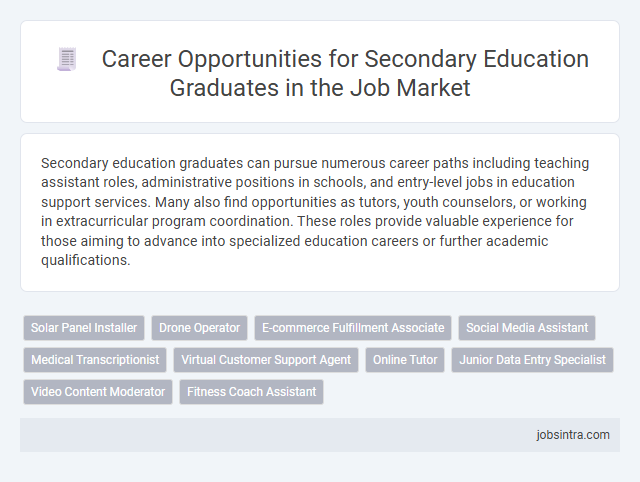 Career Opportunities for Secondary Education Graduates in the Job Market

Secondary education graduates can pursue numerous career paths including teaching assistant roles, administrative positions in schools, and entry-level jobs in education support services. Many also find opportunities as tutors, youth counselors, or working in extracurricular program coordination. These roles provide valuable experience for those aiming to advance into specialized education careers or further academic qualifications.

Solar Panel Installer
Drone Operator
E-commerce Fulfillment Associate
Social Media Assistant
Medical Transcriptionist
Virtual Customer Support Agent
Online Tutor
Junior Data Entry Specialist
Video Content Moderator
Fitness Coach Assistant

jobsintra.com