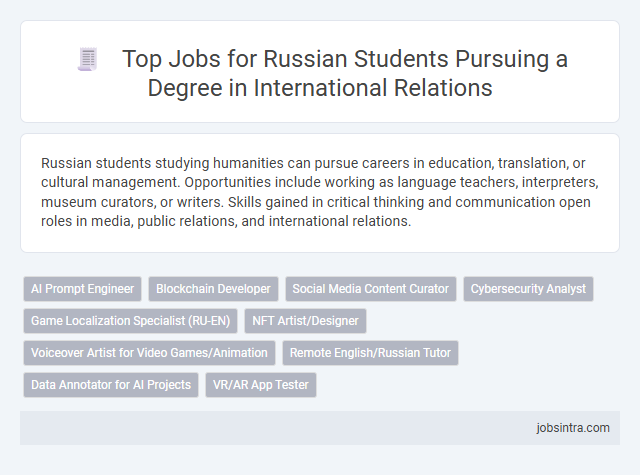 Top Jobs for Russian Students Pursuing a Degree in International Relations

Russian students studying humanities can pursue careers in education, translation, or cultural management. Opportunities include working as language teachers, interpreters, museum curators, or writers. Skills gained in critical thinking and communication open roles in media, public relations, and international relations.

AI Prompt Engineer
Blockchain Developer
Social Media Content Curator
Cybersecurity Analyst
Game Localization Specialist (RU-EN)
NFT Artist/Designer
Voiceover Artist for Video Games/Animation
Remote English/Russian Tutor
Data Annotator for AI Projects
VR/AR App Tester

jobsintra.com