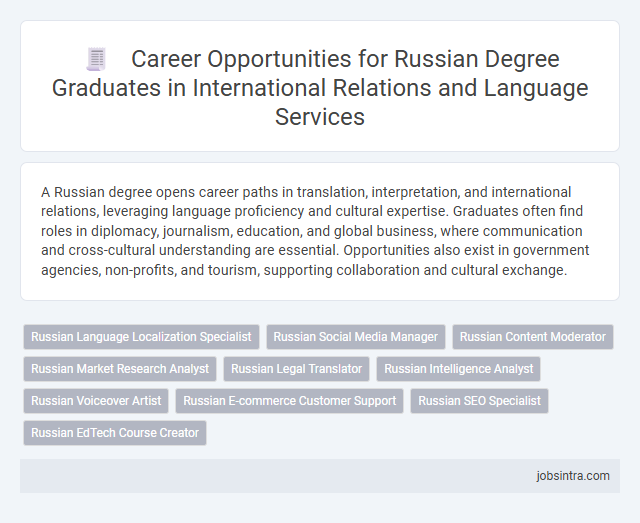 Career Opportunities for Russian Degree Graduates in International Relations and Language Services

A Russian degree opens career paths in translation, interpretation, and international relations, leveraging language proficiency and cultural expertise. Graduates often find roles in diplomacy, journalism, education, and global business, where communication and cross-cultural understanding are essential. Opportunities also exist in government agencies, non-profits, and tourism, supporting collaboration and cultural exchange.

Russian Language Localization Specialist
Russian Social Media Manager
Russian Content Moderator
Russian Market Research Analyst
Russian Legal Translator
Russian Intelligence Analyst
Russian Voiceover Artist
Russian E-commerce Customer Support
Russian SEO Specialist
Russian EdTech Course Creator

jobsintra.com