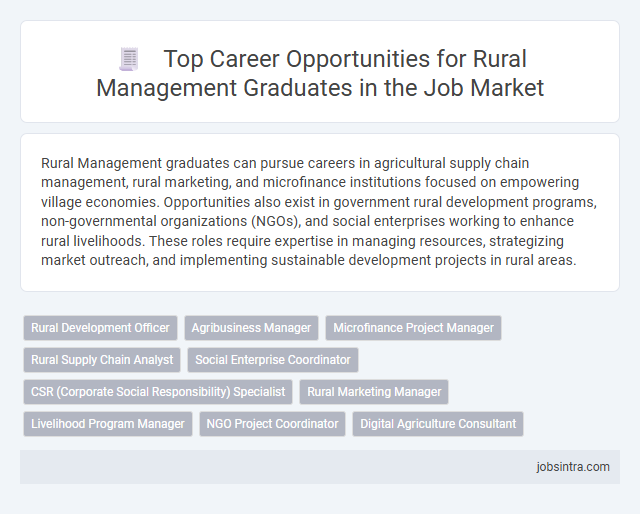 Top Career Opportunities for Rural Management Graduates in the Job Market

Rural Management graduates can pursue careers in agricultural supply chain management, rural marketing, and microfinance institutions focused on empowering village economies. Opportunities also exist in government rural development programs, non-governmental organizations (NGOs), and social enterprises working to enhance rural livelihoods. These roles require expertise in managing resources, strategizing market outreach, and implementing sustainable development projects in rural areas.

Rural Development Officer
Agribusiness Manager
Microfinance Project Manager
Rural Supply Chain Analyst
Social Enterprise Coordinator
CSR (Corporate Social Responsibility) Specialist
Rural Marketing Manager
Livelihood Program Manager
NGO Project Coordinator
Digital Agriculture Consultant

jobsintra.com