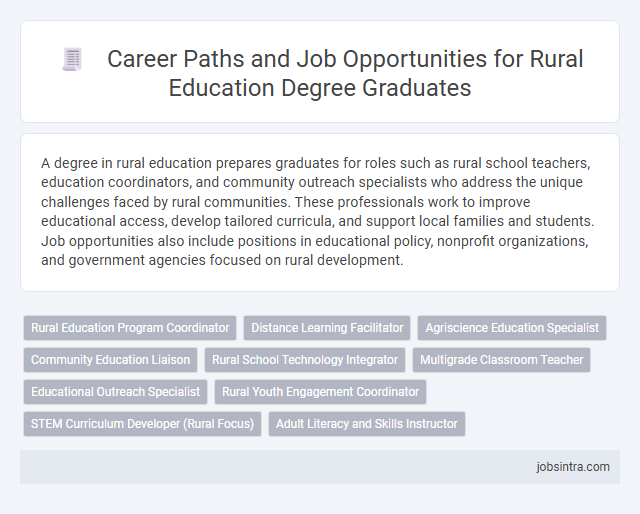 Career Paths and Job Opportunities for Rural Education Degree Graduates

A degree in rural education prepares graduates for roles such as rural school teachers, education coordinators, and community outreach specialists who address the unique challenges faced by rural communities. These professionals work to improve educational access, develop tailored curricula, and support local families and students. Job opportunities also include positions in educational policy, nonprofit organizations, and government agencies focused on rural development.

Rural Education Program Coordinator
Distance Learning Facilitator
Agriscience Education Specialist
Community Education Liaison
Rural School Technology Integrator
Multigrade Classroom Teacher
Educational Outreach Specialist
Rural Youth Engagement Coordinator
STEM Curriculum Developer (Rural Focus)
Adult Literacy and Skills Instructor

jobsintra.com