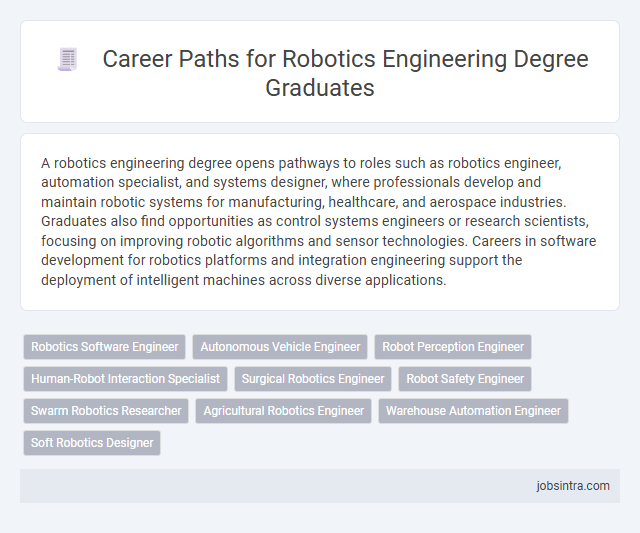 Career Paths for Robotics Engineering Degree Graduates

A robotics engineering degree opens pathways to roles such as robotics engineer, automation specialist, and systems designer, where professionals develop and maintain robotic systems for manufacturing, healthcare, and aerospace industries. Graduates also find opportunities as control systems engineers or research scientists, focusing on improving robotic algorithms and sensor technologies. Careers in software development for robotics platforms and integration engineering support the deployment of intelligent machines across diverse applications.

Robotics Software Engineer
Autonomous Vehicle Engineer
Robot Perception Engineer
Human-Robot Interaction Specialist
Surgical Robotics Engineer
Robot Safety Engineer
Swarm Robotics Researcher
Agricultural Robotics Engineer
Warehouse Automation Engineer
Soft Robotics Designer

jobsintra.com