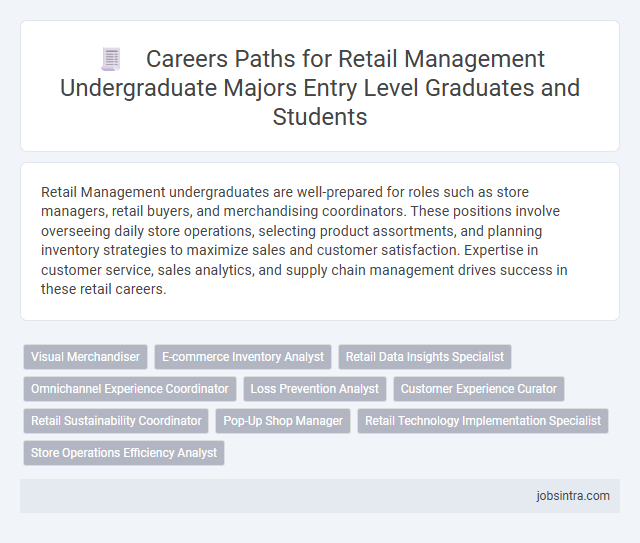 Careers Paths for Retail Management Undergraduate Majors Entry Level Graduates and Students

Retail Management undergraduates are well-prepared for roles such as store managers, retail buyers, and merchandising coordinators. These positions involve overseeing daily store operations, selecting product assortments, and planning inventory strategies to maximize sales and customer satisfaction. Expertise in customer service, sales analytics, and supply chain management drives success in these retail careers.

Visual Merchandiser
E-commerce Inventory Analyst
Retail Data Insights Specialist
Omnichannel Experience Coordinator
Loss Prevention Analyst
Customer Experience Curator
Retail Sustainability Coordinator
Pop-Up Shop Manager
Retail Technology Implementation Specialist
Store Operations Efficiency Analyst

jobsintra.com