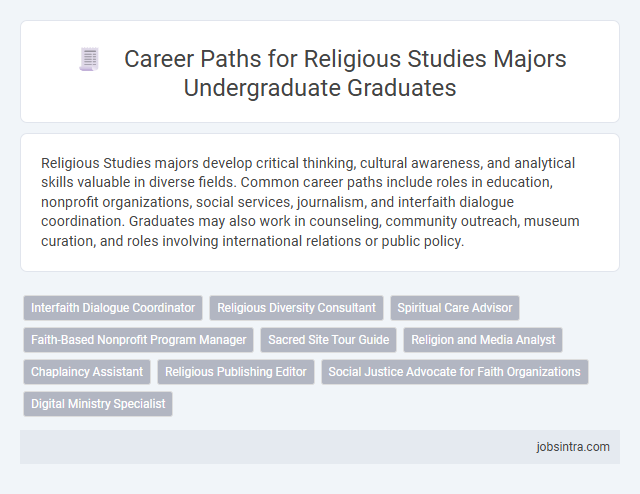 Career Paths for Religious Studies Majors Undergraduate Graduates

Religious Studies majors develop critical thinking, cultural awareness, and analytical skills valuable in diverse fields. Common career paths include roles in education, nonprofit organizations, social services, journalism, and interfaith dialogue coordination. Graduates may also work in counseling, community outreach, museum curation, and roles involving international relations or public policy.

Interfaith Dialogue Coordinator
Religious Diversity Consultant
Spiritual Care Advisor
Faith-Based Nonprofit Program Manager
Sacred Site Tour Guide
Religion and Media Analyst
Chaplaincy Assistant
Religious Publishing Editor
Social Justice Advocate for Faith Organizations
Digital Ministry Specialist

jobsintra.com