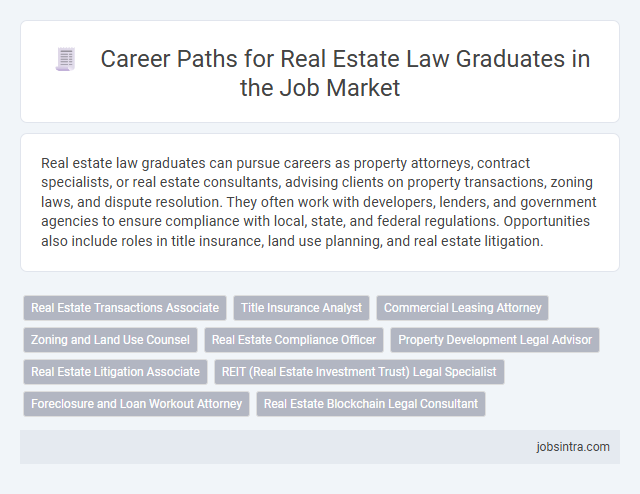 Career Paths for Real Estate Law Graduates in the Job Market

Real estate law graduates can pursue careers as property attorneys, contract specialists, or real estate consultants, advising clients on property transactions, zoning laws, and dispute resolution. They often work with developers, lenders, and government agencies to ensure compliance with local, state, and federal regulations. Opportunities also include roles in title insurance, land use planning, and real estate litigation.

Real Estate Transactions Associate
Title Insurance Analyst
Commercial Leasing Attorney
Zoning and Land Use Counsel
Real Estate Compliance Officer
Property Development Legal Advisor
Real Estate Litigation Associate
REIT (Real Estate Investment Trust) Legal Specialist
Foreclosure and Loan Workout Attorney
Real Estate Blockchain Legal Consultant

jobsintra.com