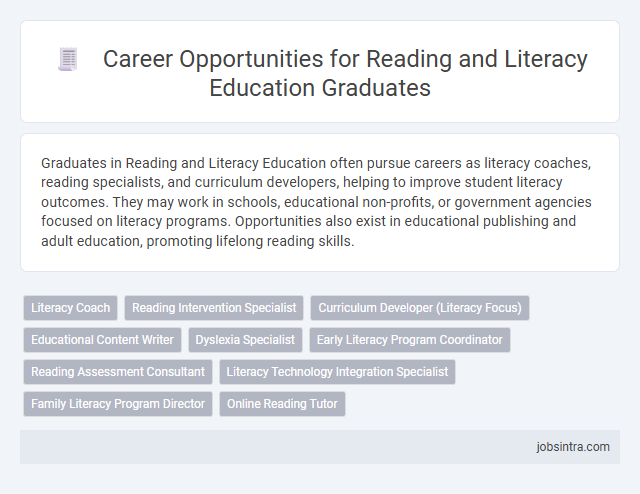 Career Opportunities for Reading and Literacy Education Graduates

Graduates in Reading and Literacy Education often pursue careers as literacy coaches, reading specialists, and curriculum developers, helping to improve student literacy outcomes. They may work in schools, educational non-profits, or government agencies focused on literacy programs. Opportunities also exist in educational publishing and adult education, promoting lifelong reading skills.

Literacy Coach
Reading Intervention Specialist
Curriculum Developer (Literacy Focus)
Educational Content Writer
Dyslexia Specialist
Early Literacy Program Coordinator
Reading Assessment Consultant
Literacy Technology Integration Specialist
Family Literacy Program Director
Online Reading Tutor

jobsintra.com